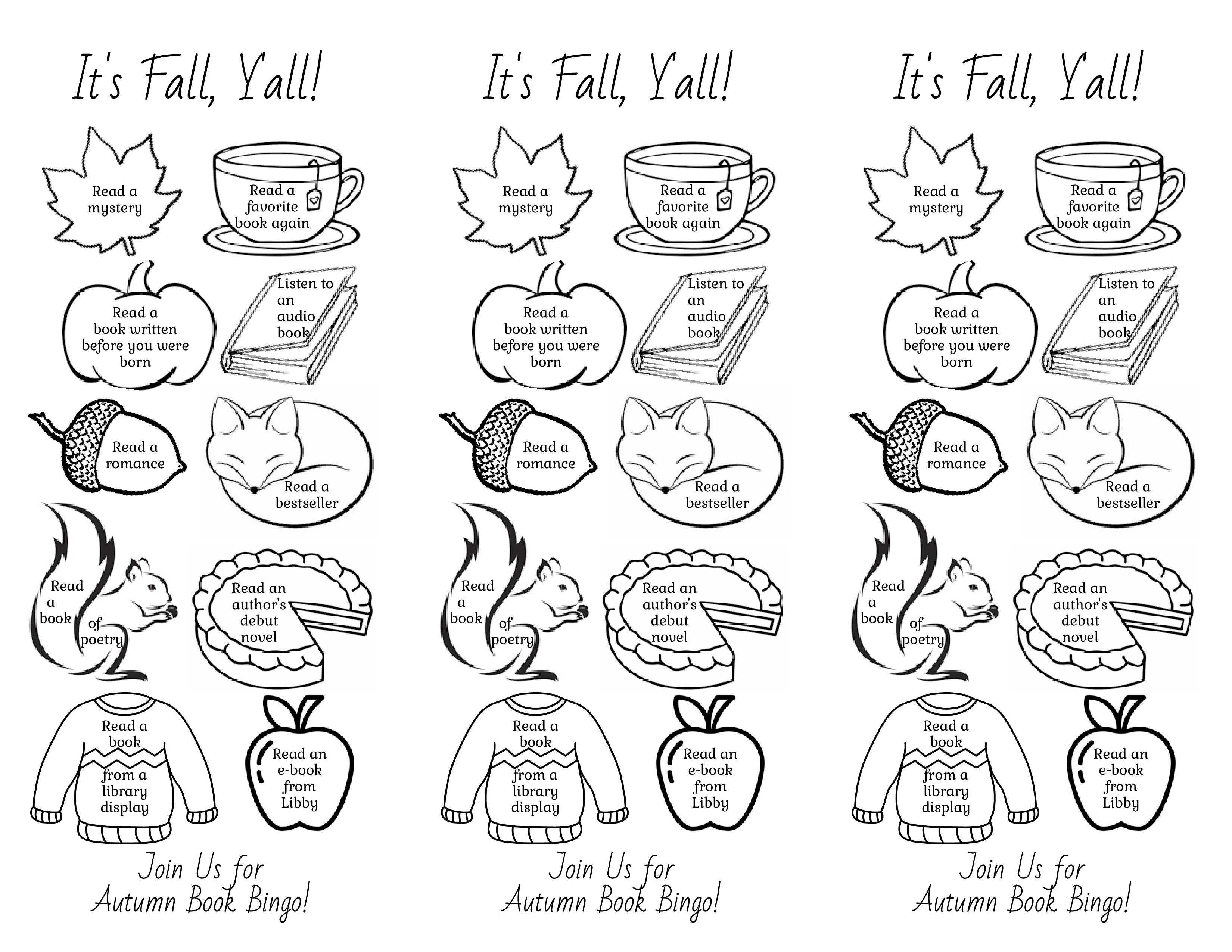 It's Fall, Y'all!

Read a mystery

Read a favorite book again

Read a book written before you were born

Listen to an audio book

Read a romance

Read a bestseller

Read a book of poetry

Read an author's debut novel

Read a book from a library display

Read an e-book from Libby

Join Us for Autumn Book Bingo!

It's Fall, Y'all!

Read a mystery

Read a favorite book again

Read a book written before you were born

Listen to an audio book

Read a romance

Read a bestseller

Read a book of poetry

Read an author's debut novel

Read a book from a library display

Read an e-book from Libby

Join Us for Autumn Book Bingo!

It's Fall, Y'all!

Read a mystery

Read a favorite book again

Read a book written before you were born

Listen to an audio book

Read a romance

Read a bestseller

Read a book of poetry

Read an author's debut novel

Read a book from a library display

Read an e-book from Libby

Join Us for Autumn Book Bingo!